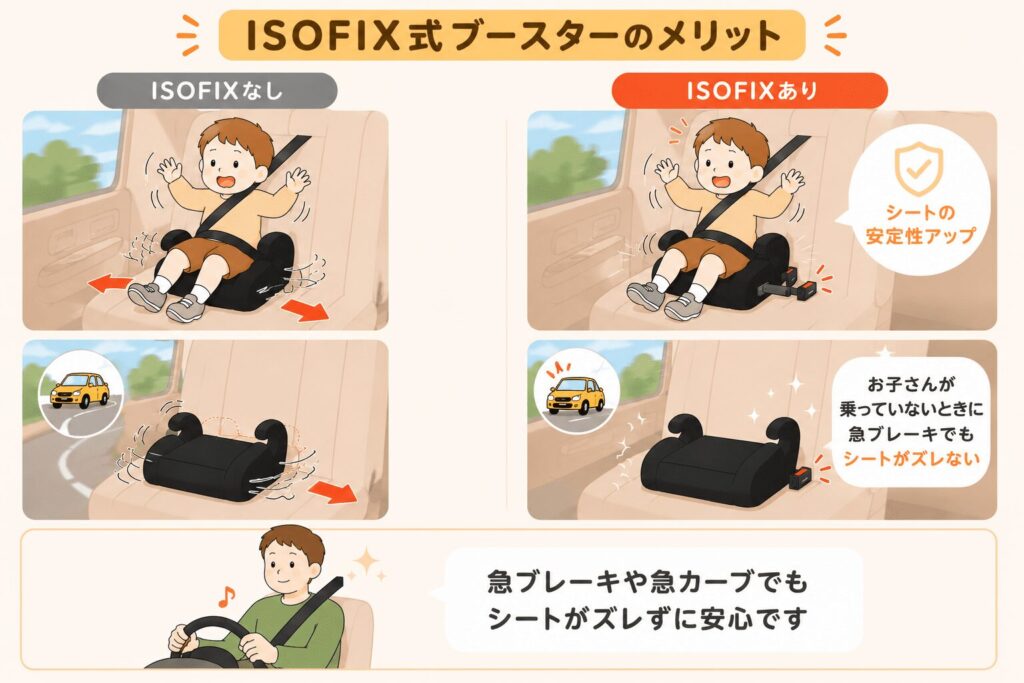 ISOFIX式ブースターのメリット

ISOFIXなし

ISOFIXあり

シートの安定性アップ

お子さんが乗っていないときに急ブレーキでもシートがズレない

急ブレーキや急カーブでもシートがズレずに安心です